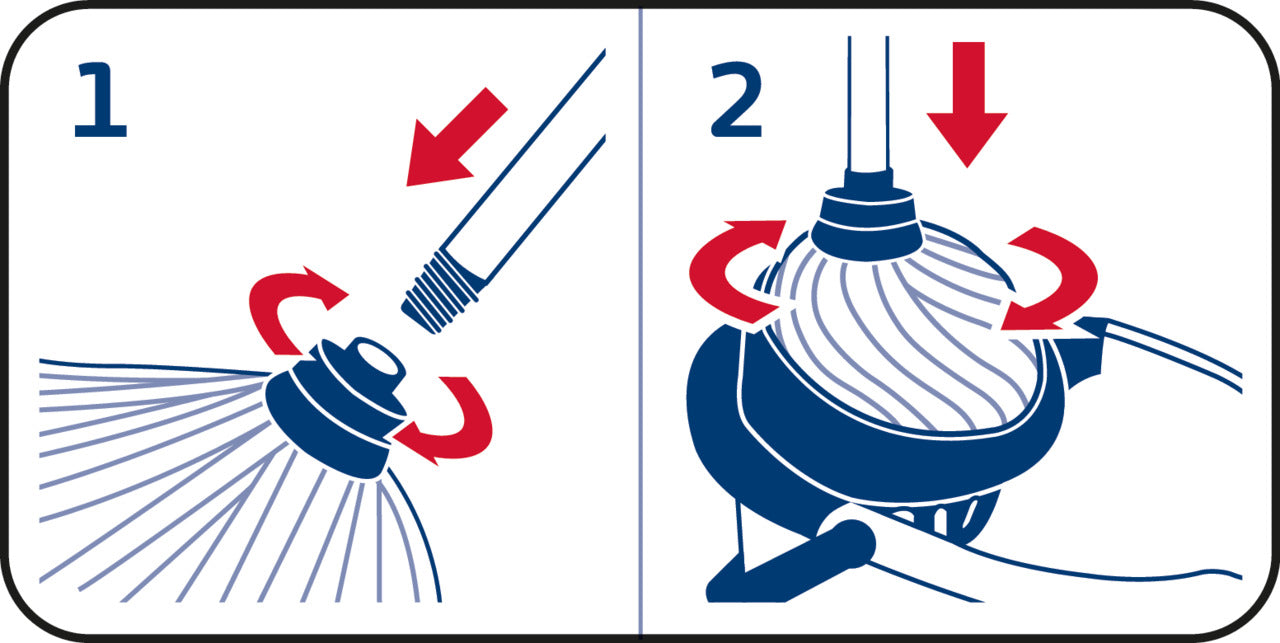 1

2